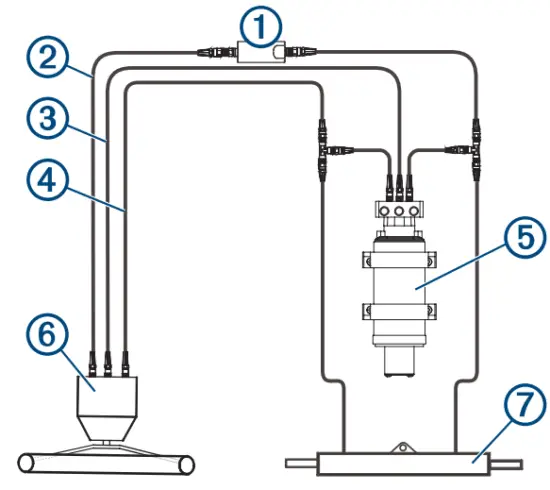 1
2
3
4
5
6
7