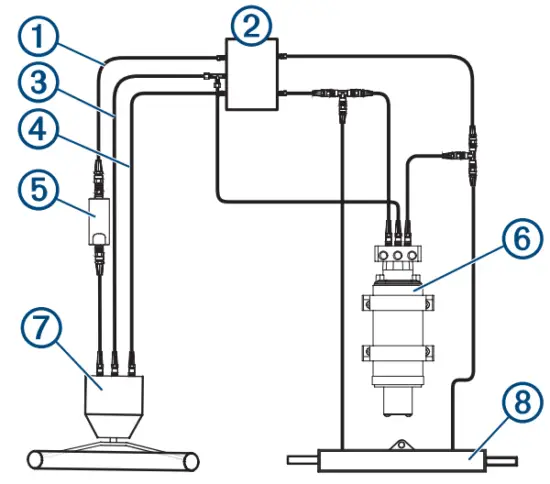 1
2
3
4
5
6
7
8