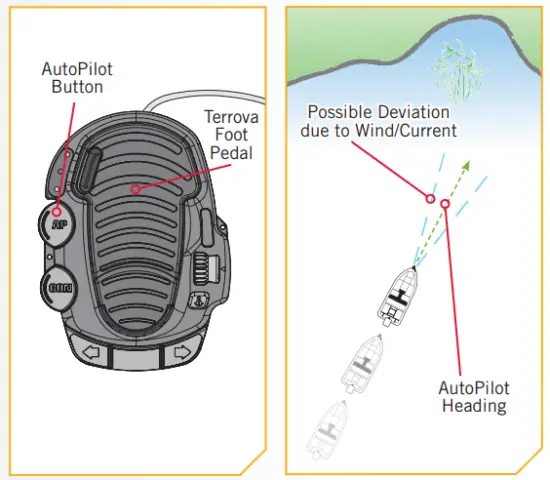 AutoPilot Button

Terrova Foot Pedal

AP

CON

Possible Deviation due to Wind/Current

AutoPilot Heading