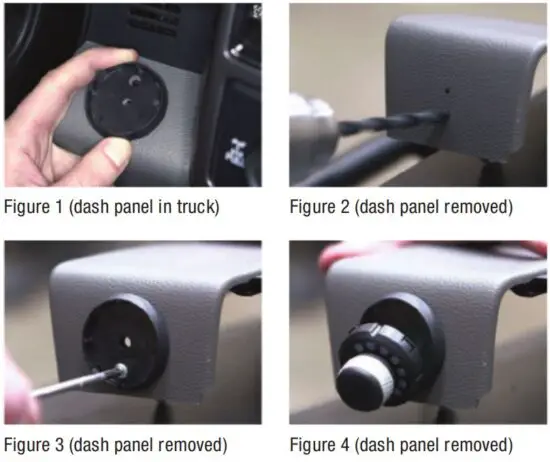 Figure 1 (dash panel in truck)

Figure 2 (dash panel removed)

Figure 3 (dash panel removed)

Figure 4 (dash panel removed)