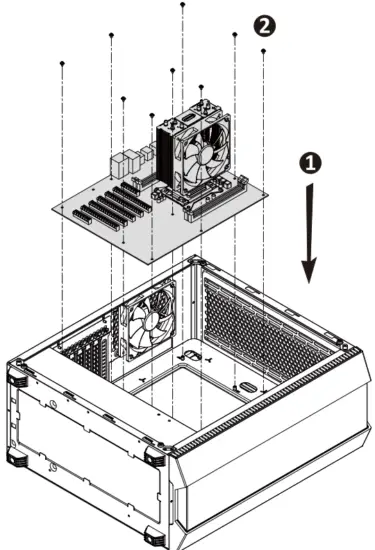 2
1