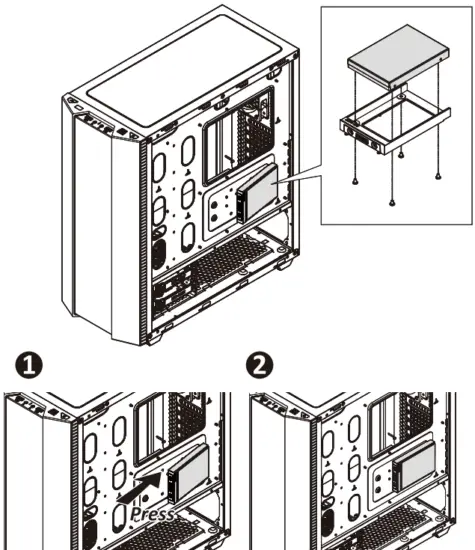 1

2

Press