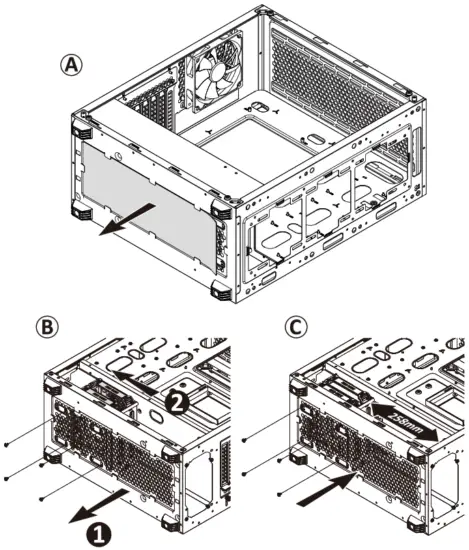 A

B

2

1

C

258mm