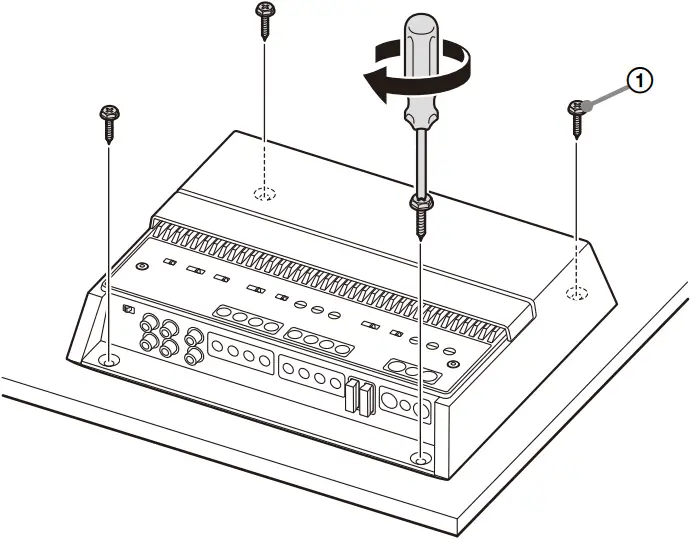 1