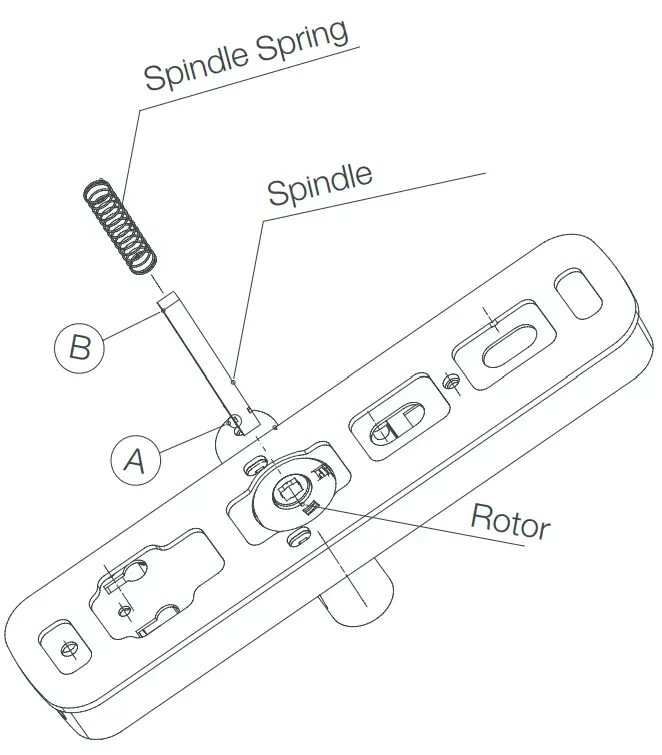 Spindle Spring

Spindle

B

A

Rotor