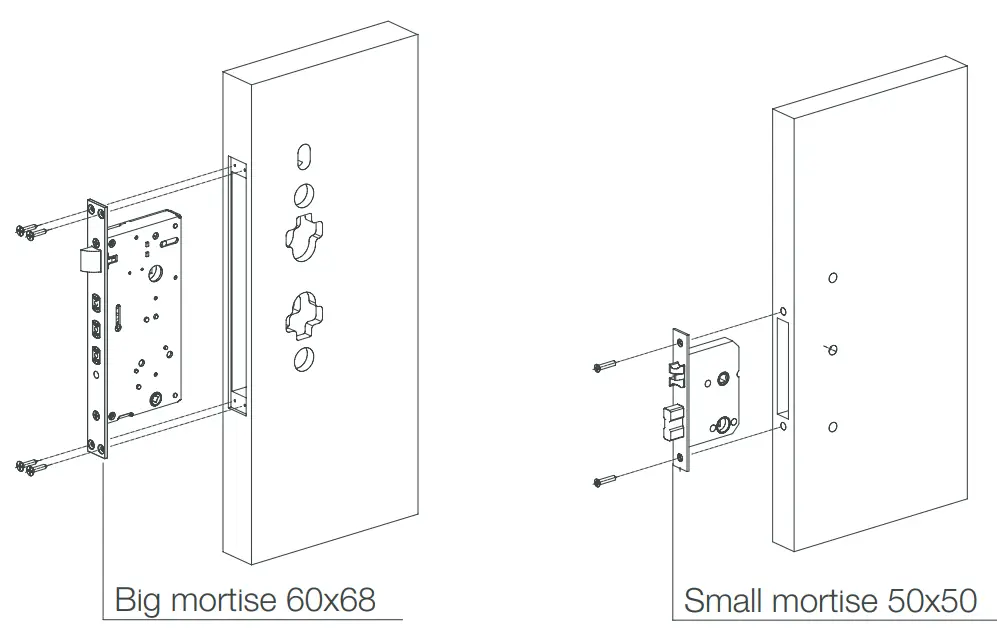 Big mortise 60x68

Small mortise 50x50