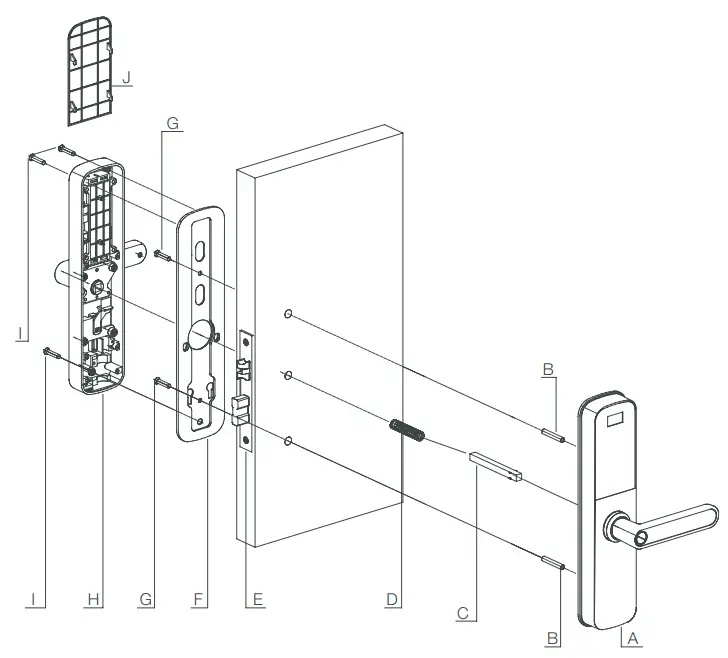 J

G

I

B

I

H

G

F

E

D

C

B

A