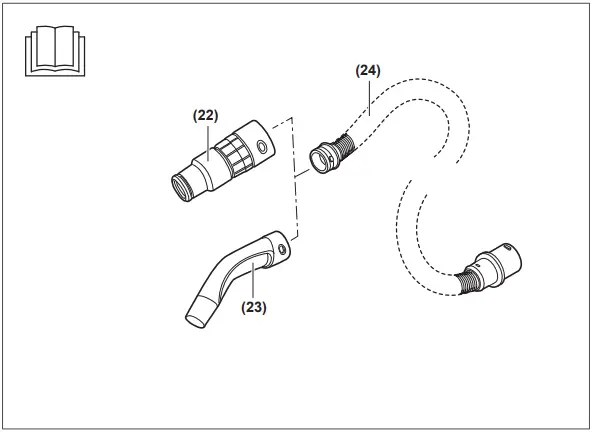 (24)
(22)
(23)