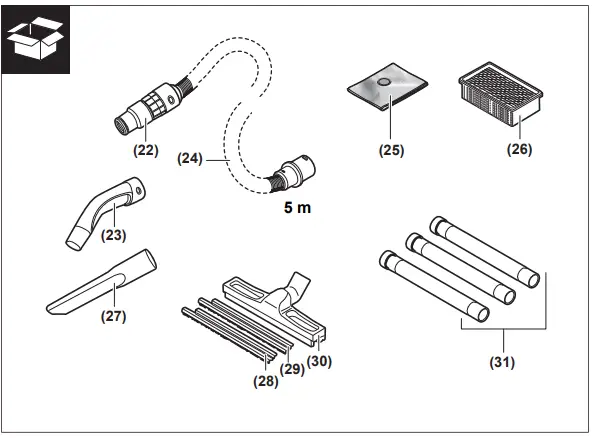 (22)
(24)
5 m
(25)
(26)
(23)
(27)
(28)
(29)
(30)
(31)