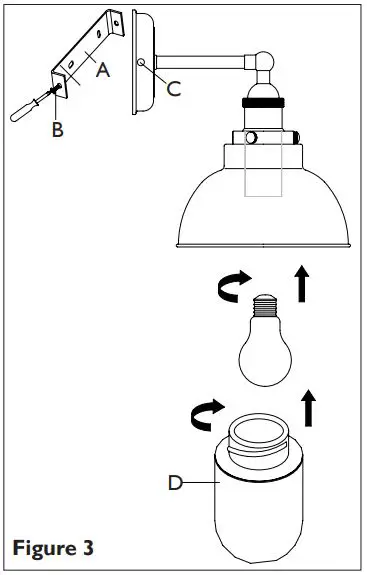 A
B
C
D
Figure 3