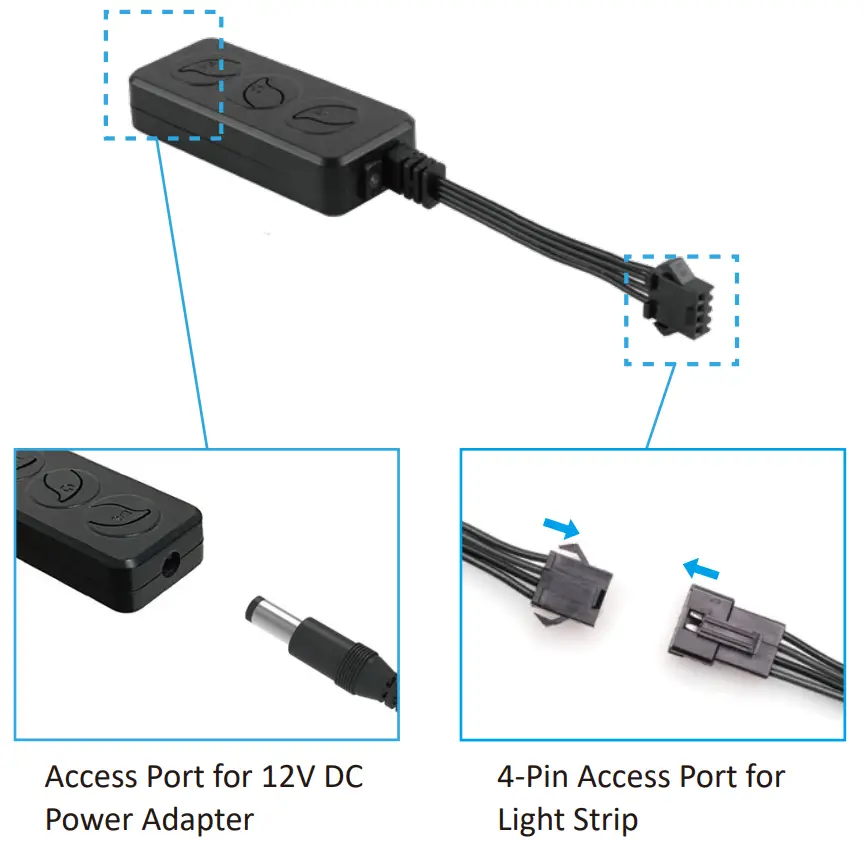 Access Port for 12V DC Power Adapter

4-Pin Access Port for Light Strip