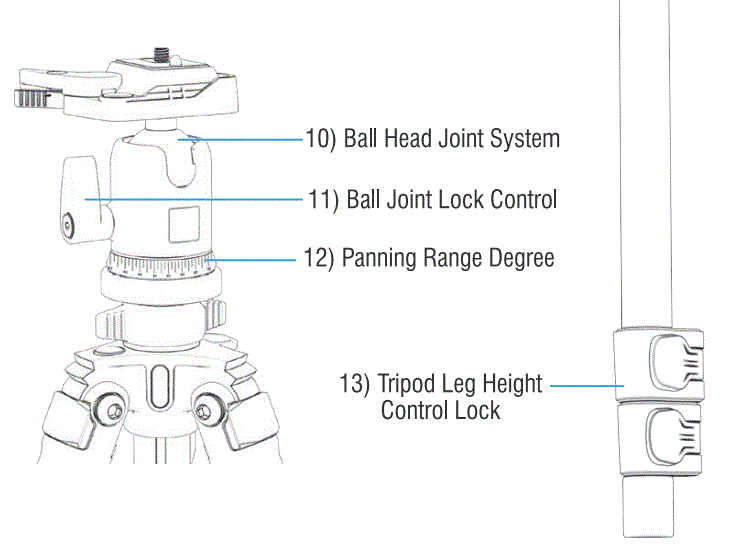 10) Ball Head Joint System

11) Ball Joint Lock Control

12) Panning Range Degree

13) Tripod Leg Height Control Lock