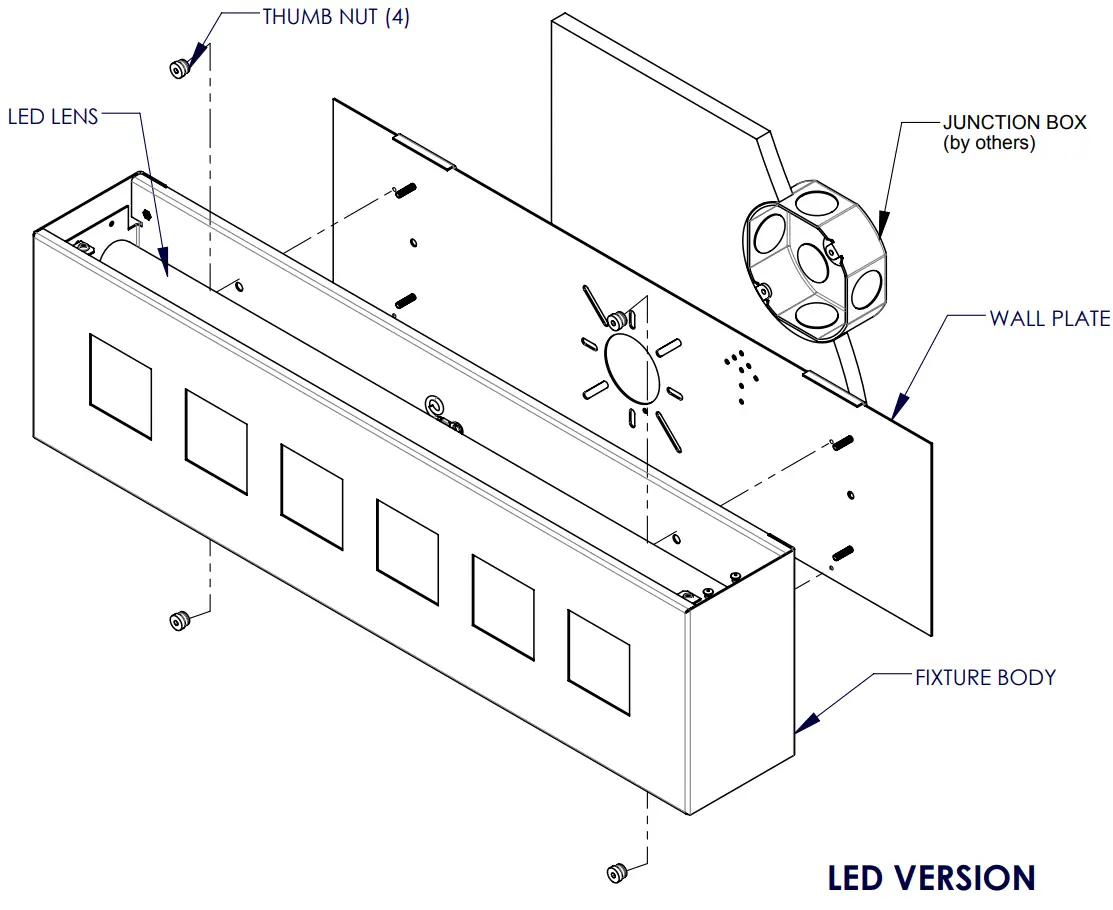 THUMB NUT (4)

LED LENS

JUNCTION BOX
(by others)

WALL PLATE

FIXTURE BODY

LED VERSION