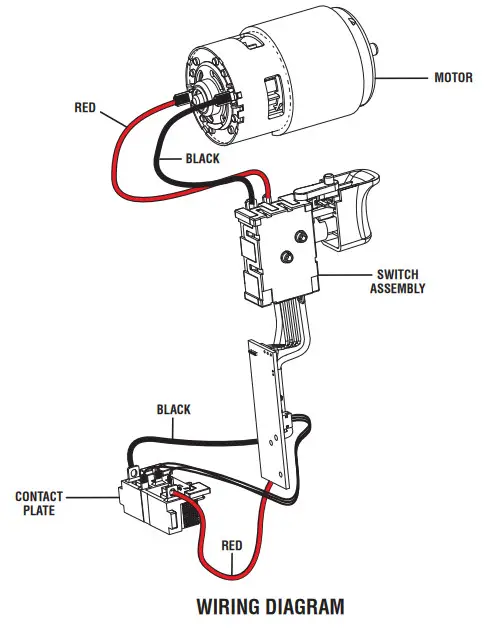 MOTOR

RED

BLACK

SWITCH ASSEMBLY

BLACK

CONTACT PLATE

RED

WIRING DIAGRAM