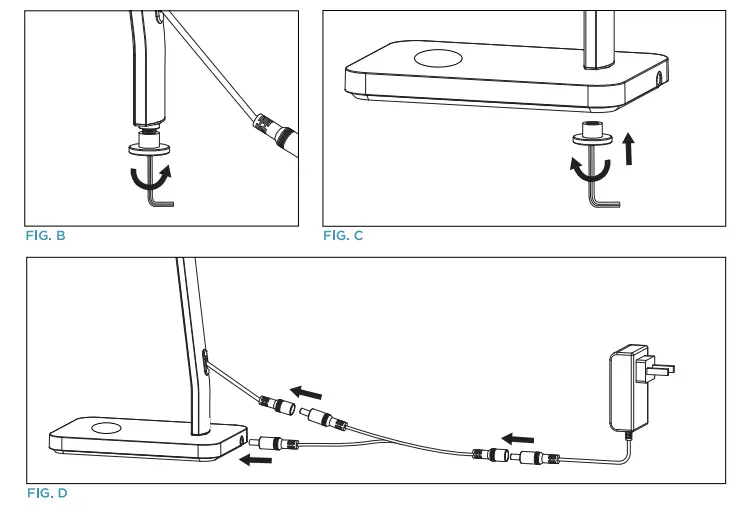 FIG. B

FIG. C

FIG. D