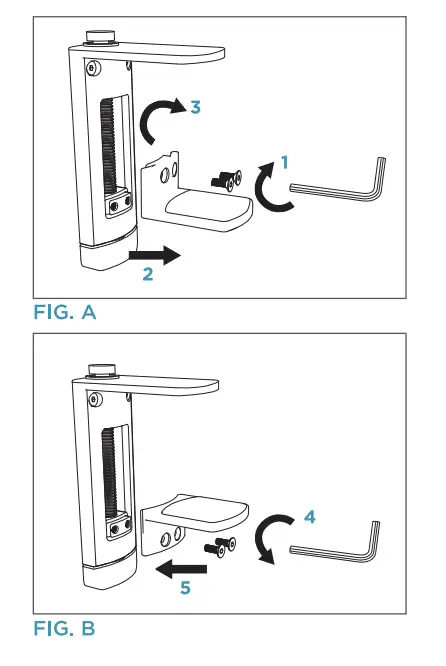 3

1

2

FIG. A

4

5

FIG. B