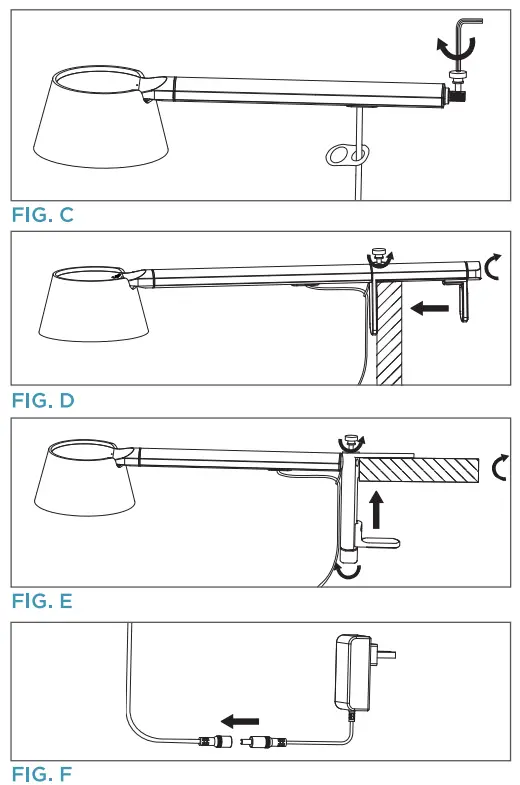 FIG. C

FIG. D

FIG. E

FIG. F