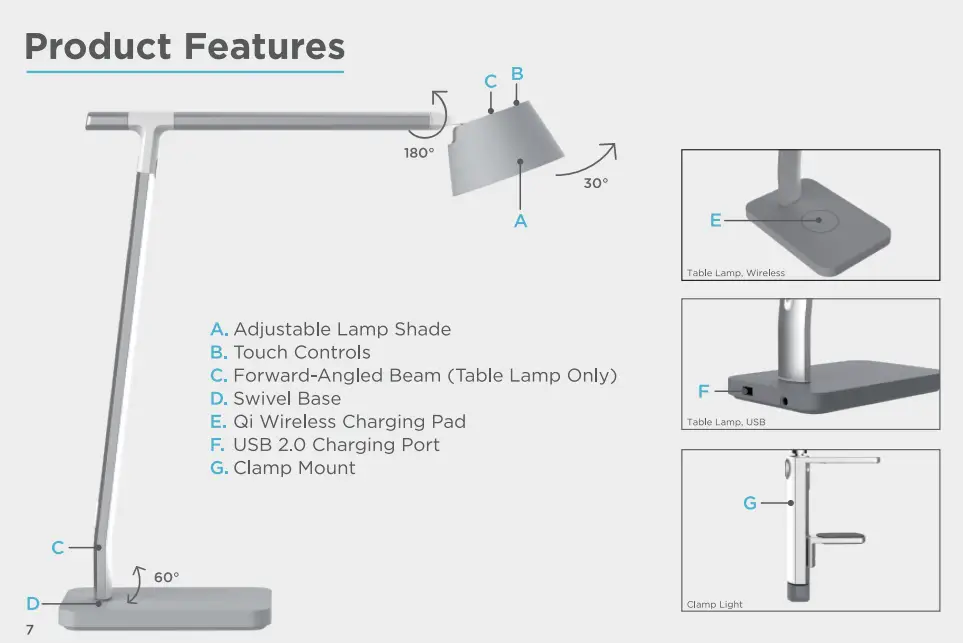 Product Features

C B
180°
30°
A

A. Adjustable Lamp Shade
B. Touch Controls
C. Forward-Angled Beam (Table Lamp Only)
D. Swivel Base
E. Qi Wireless Charging Pad
F. USB 2.0 Charging Port
G. Clamp Mount

C
60°
D

7

E
Table Lamp, Wireless

F
Table Lamp, USB

G
Clamp Light