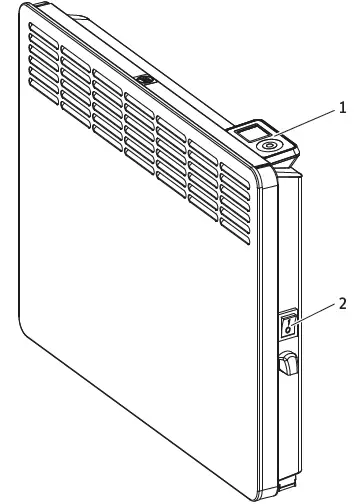 1

2