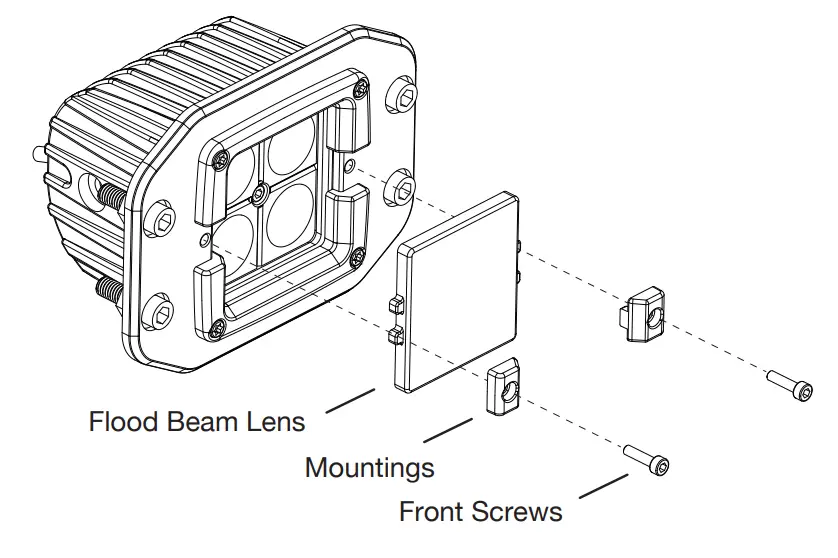 Flood Beam Lens
Mountings
Front Screws