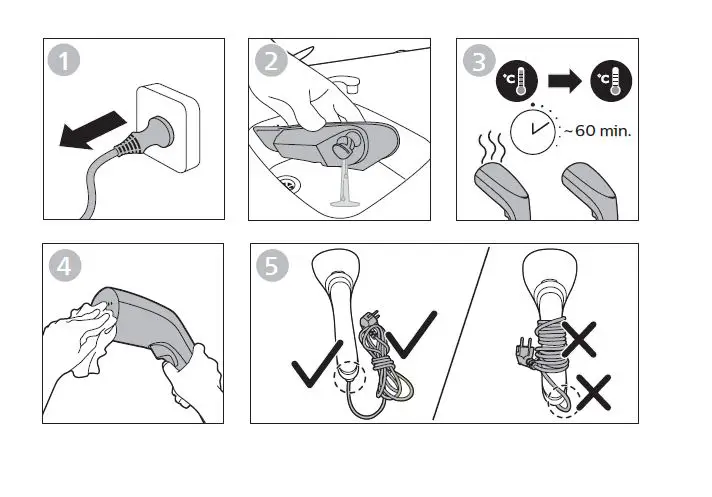 1

2

3

°C

°C

~60 min.

4

5