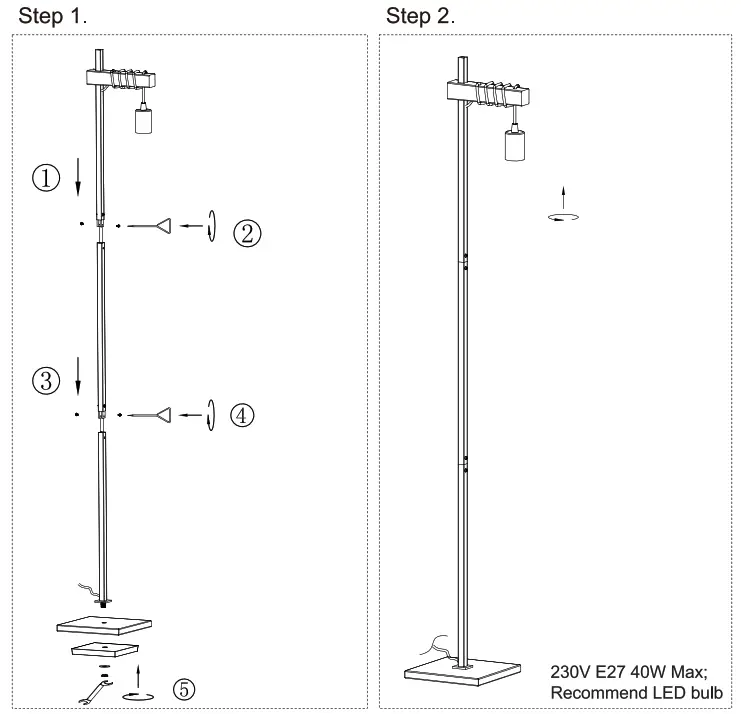 Step 1.

①
②
③
④
⑤

Step 2.

230V E27 40W Max;
Recommend LED bulb