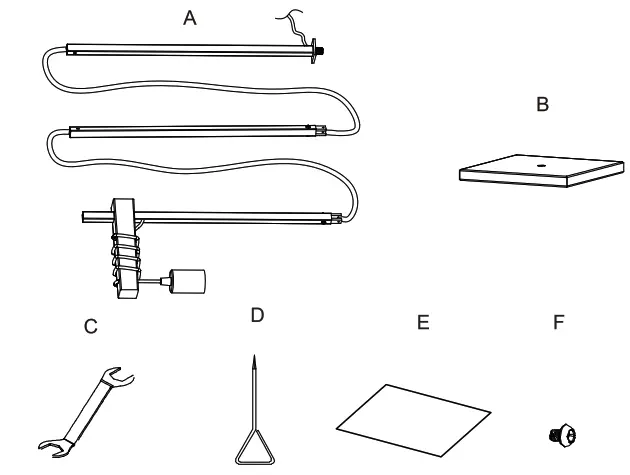 A

B

C

D

E

F