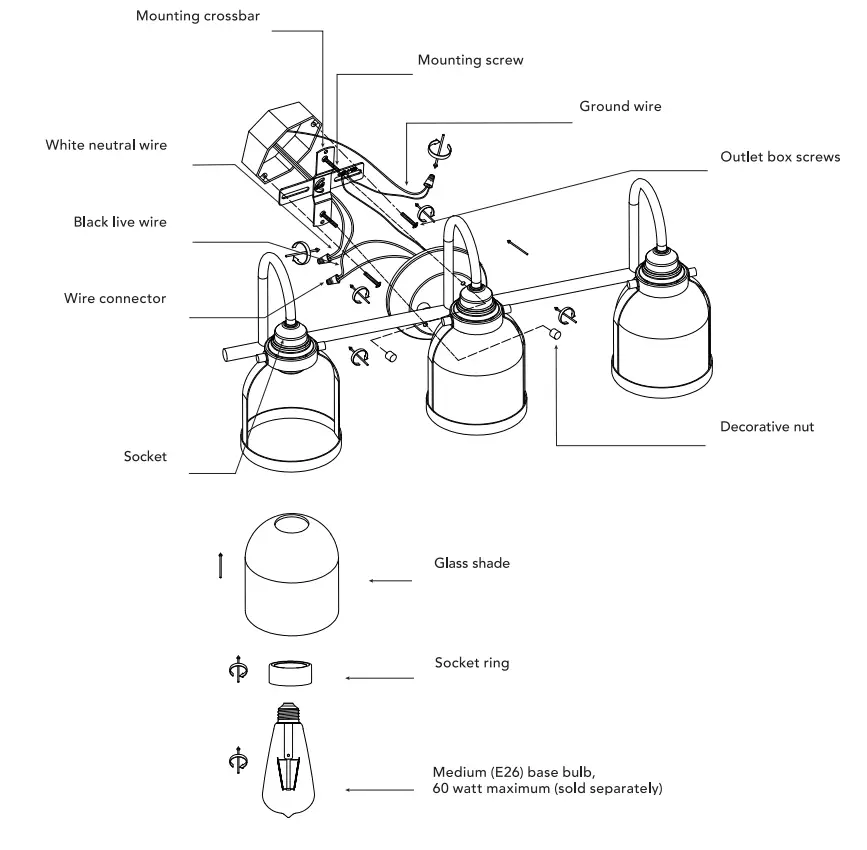 Mounting crossbar

Mounting screw

Ground wire

White neutral wire

Outlet box screws

Black live wire

Wire connector

Decorative nut

Socket

Glass shade

Socket ring

Medium (E26) base bulb,
60 watt maximum (sold separately)