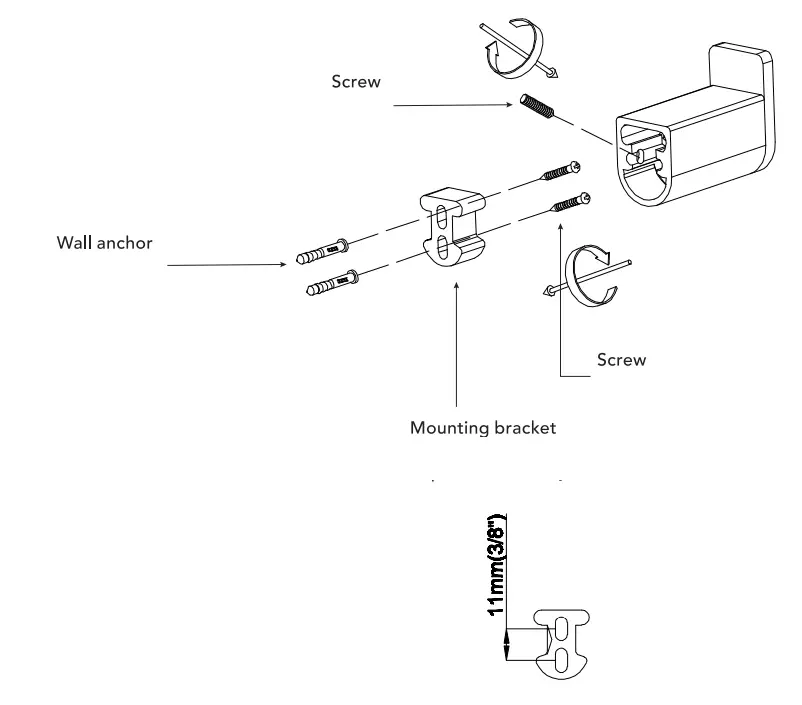 Screw

Wall anchor

Screw

Mounting bracket

11mm(3/8")