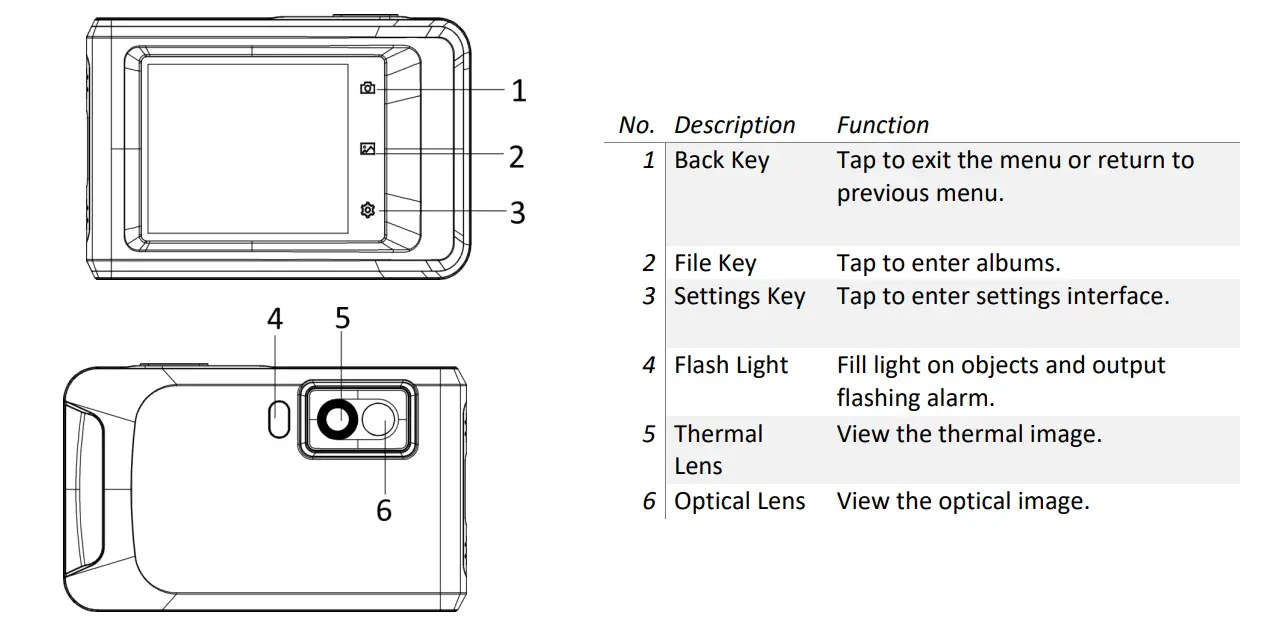 1
2
3
4
5
6

| No. | Description | Function |
|---|---|---|
| 1 | Back Key | Tap to exit the menu or return to previous menu. |
| 2 | File Key | Tap to enter albums. |
| 3 | Settings Key | Tap to enter settings interface. |
| 4 | Flash Light | Fill light on objects and output flashing alarm. |
| 5 | Thermal Lens | View the thermal image. |
| 6 | Optical Lens | View the optical image. |