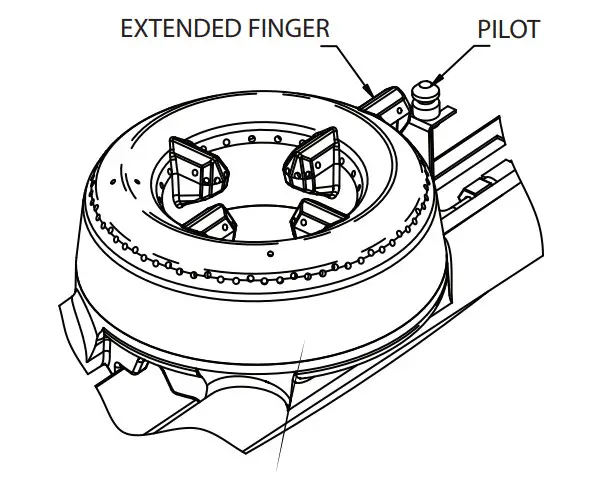 EXTENDED FINGER
PILOT