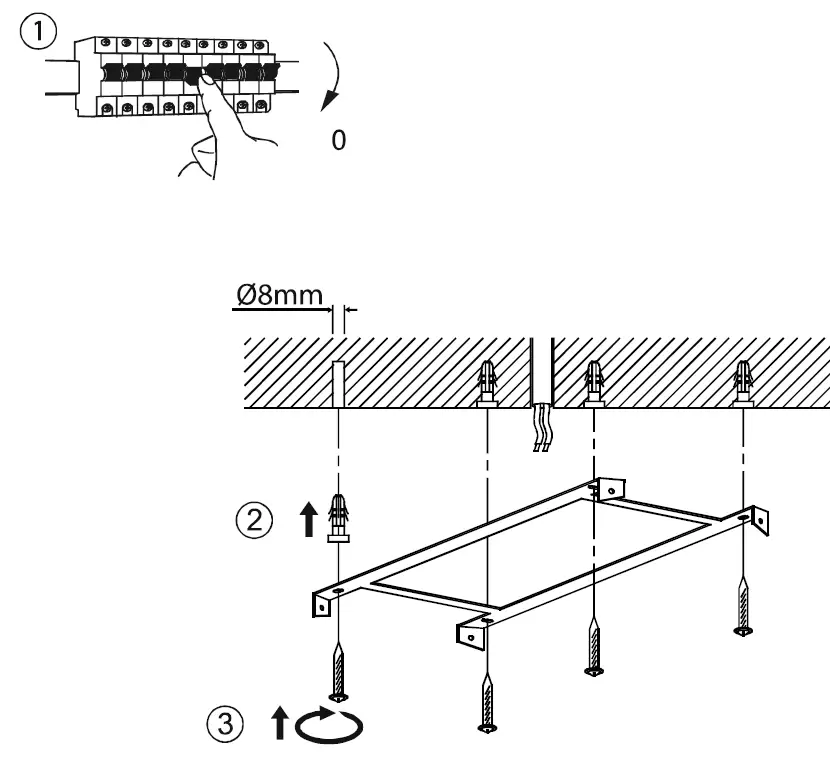 ①

0

Ø8mm

②

③