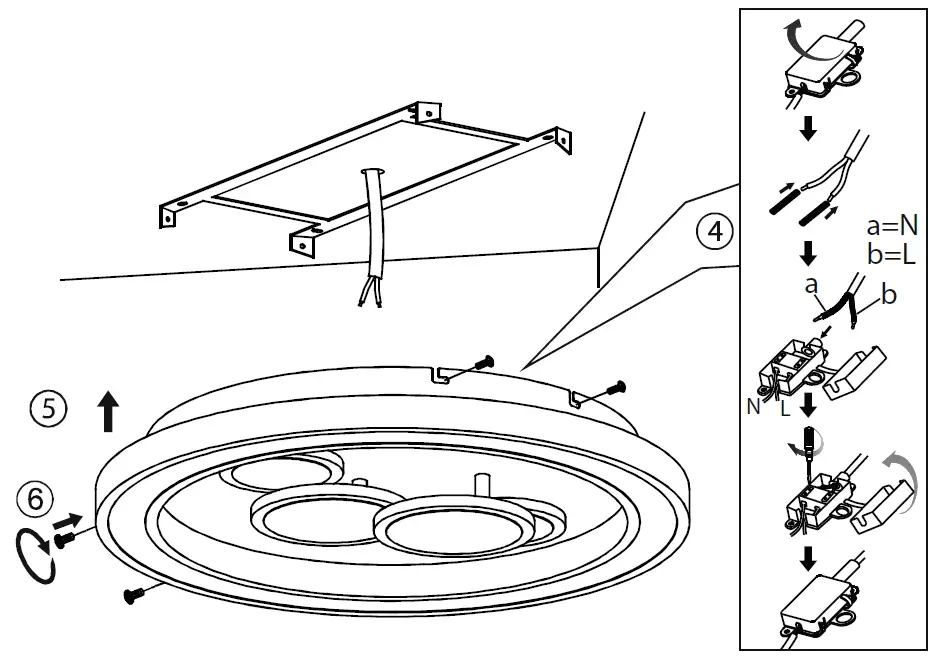 ④

a=N
b=L

a

b

N

L

⑤

⑥