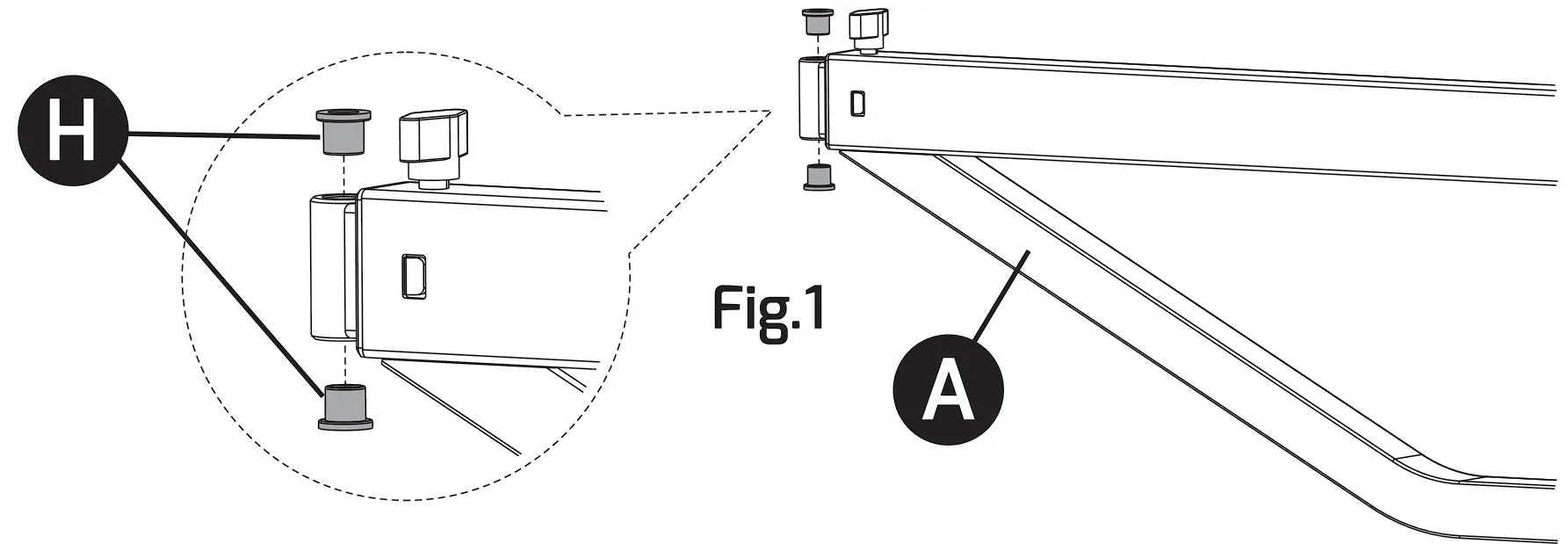 H

Fig.1

A