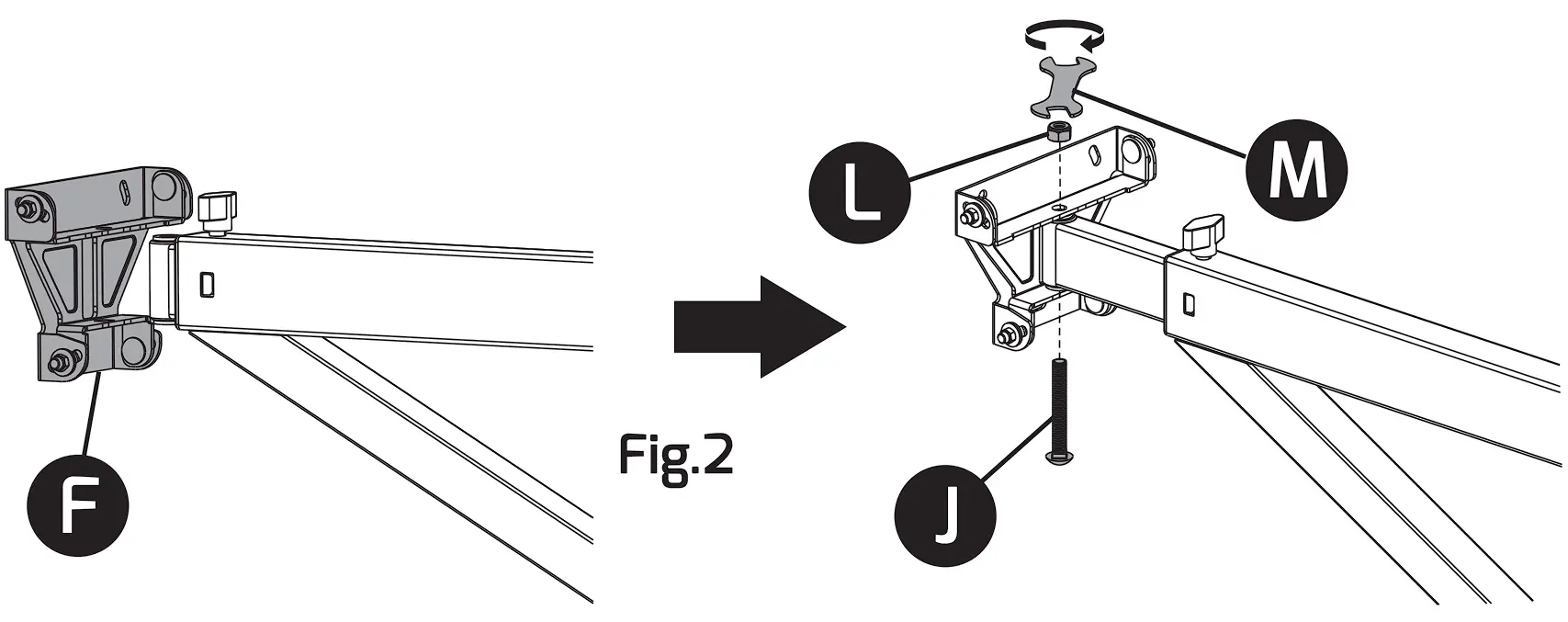 F

Fig.2

L

M

J