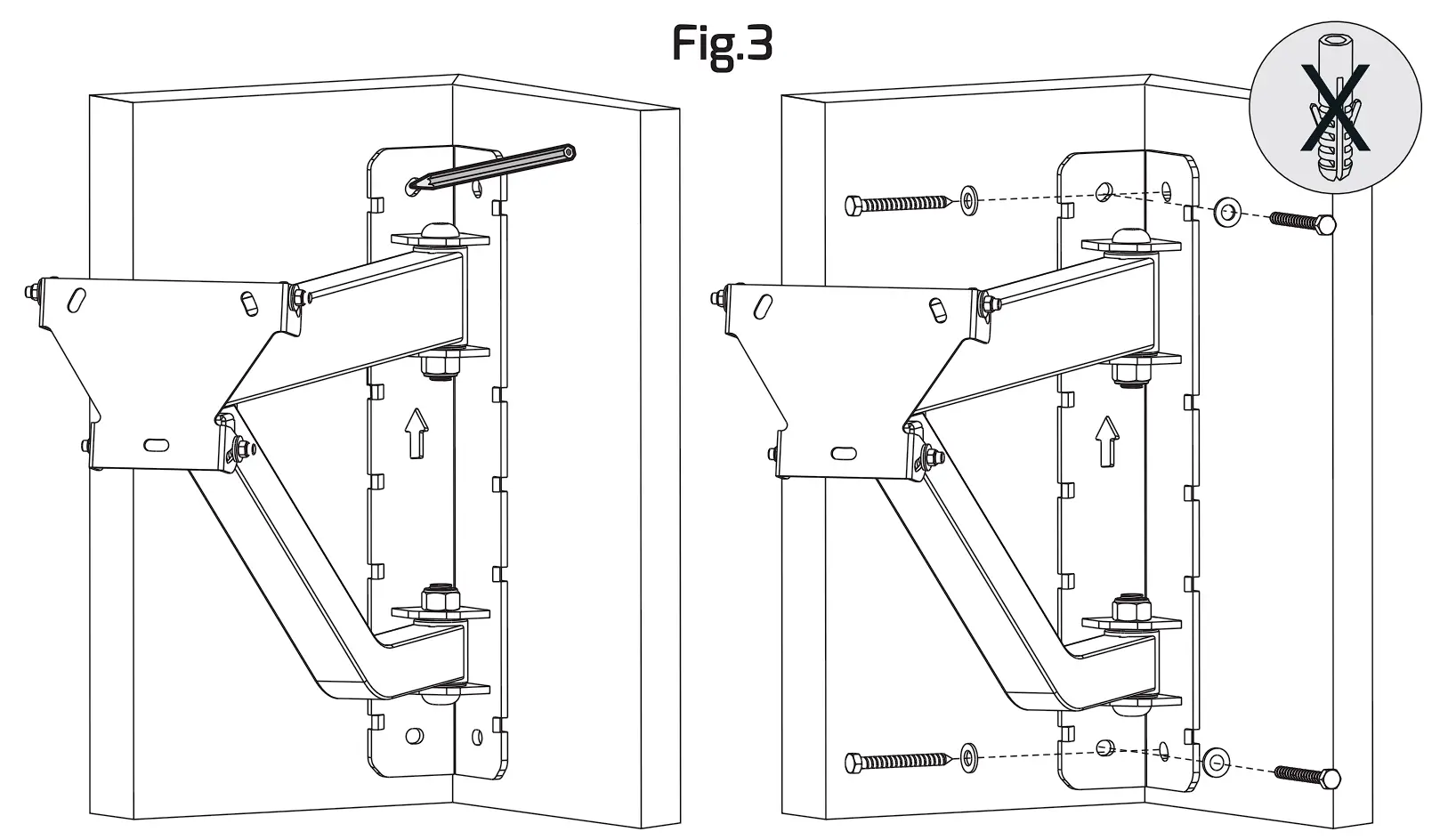 Fig.3