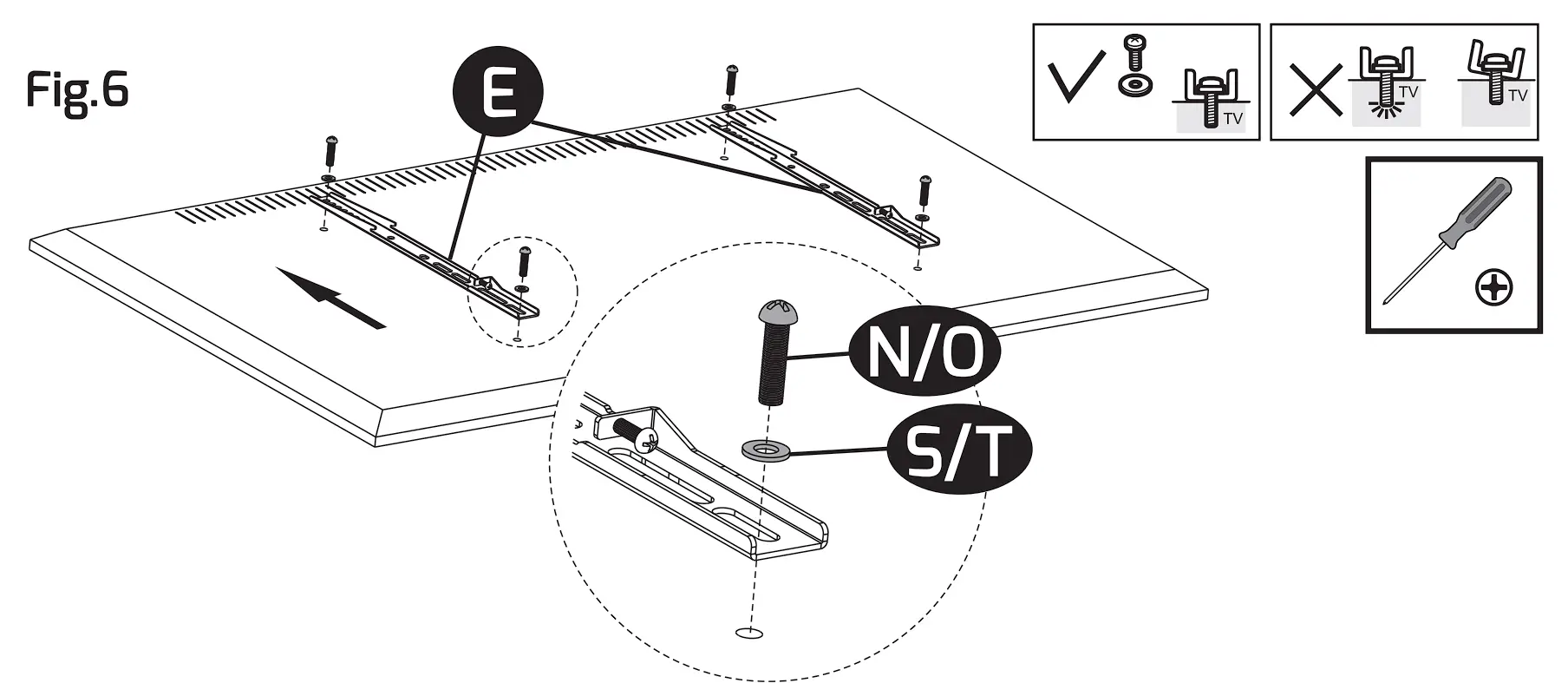 Fig.6

E

TV

TV

TV

N/O

S/T