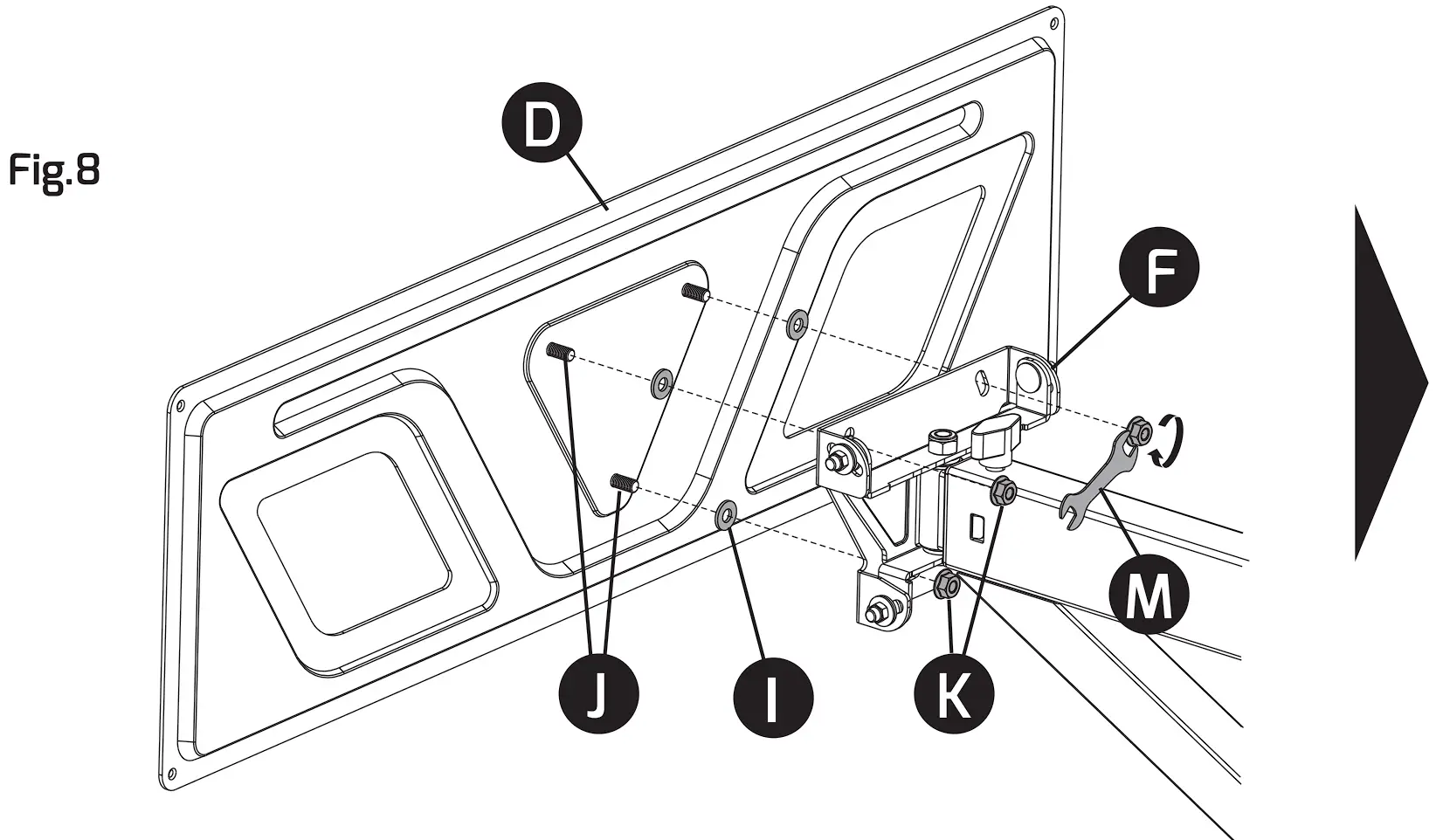 Fig.8

D

F

M

J

I

K