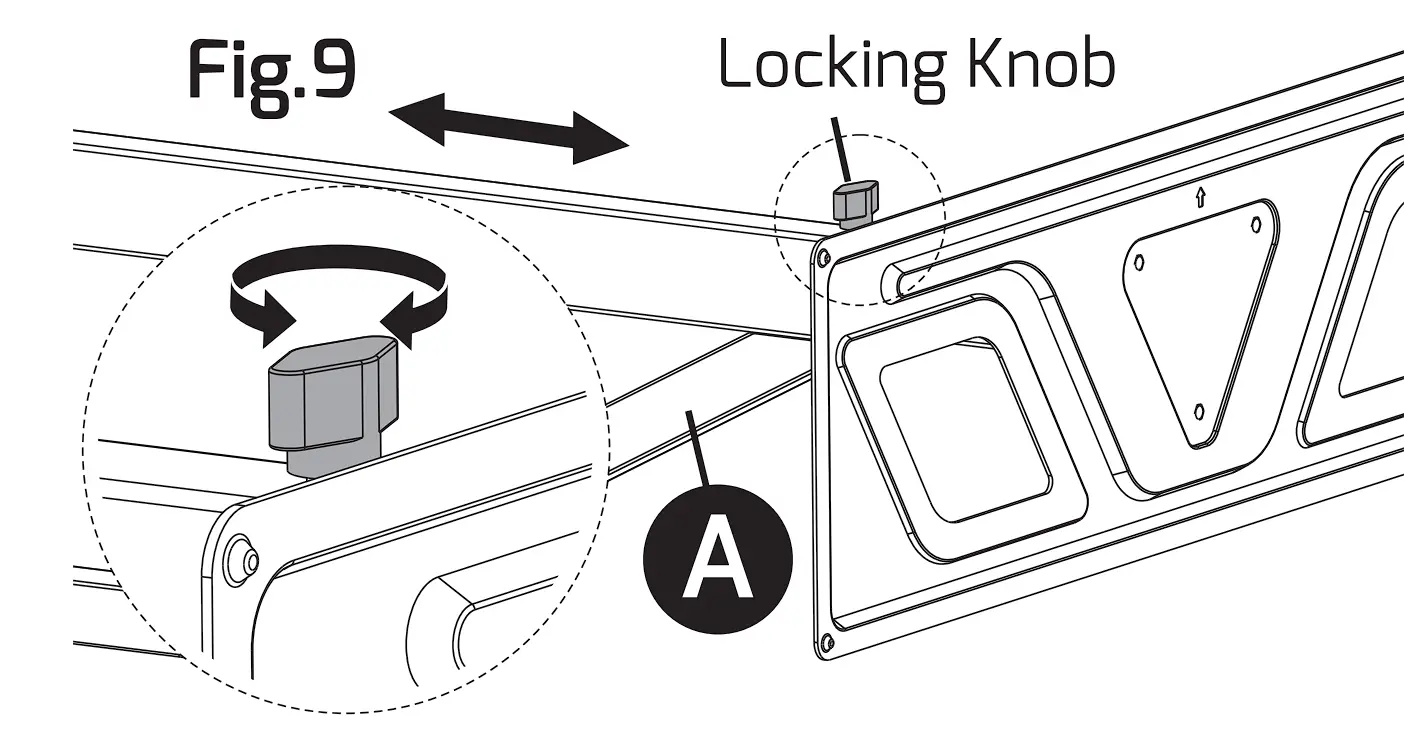 Fig.9

Locking Knob

A