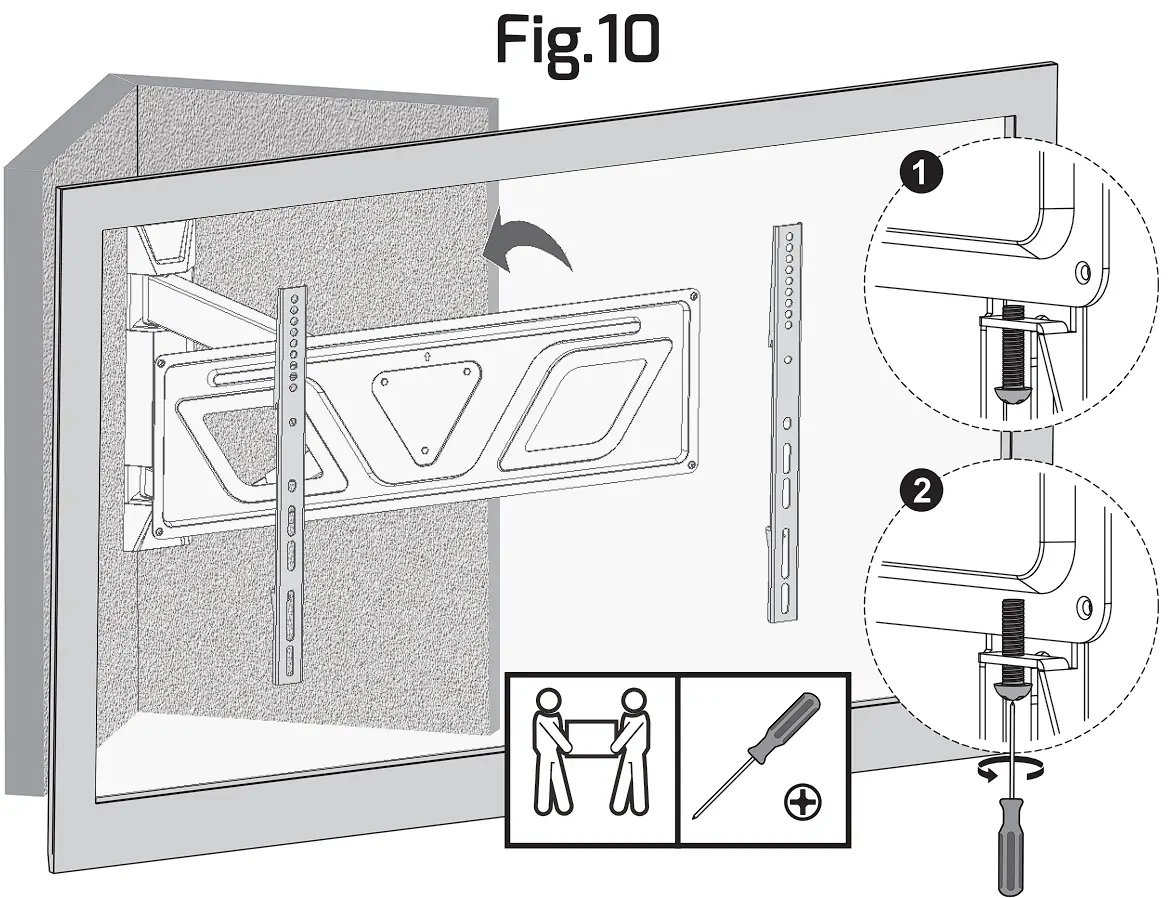 Fig.10

1

2