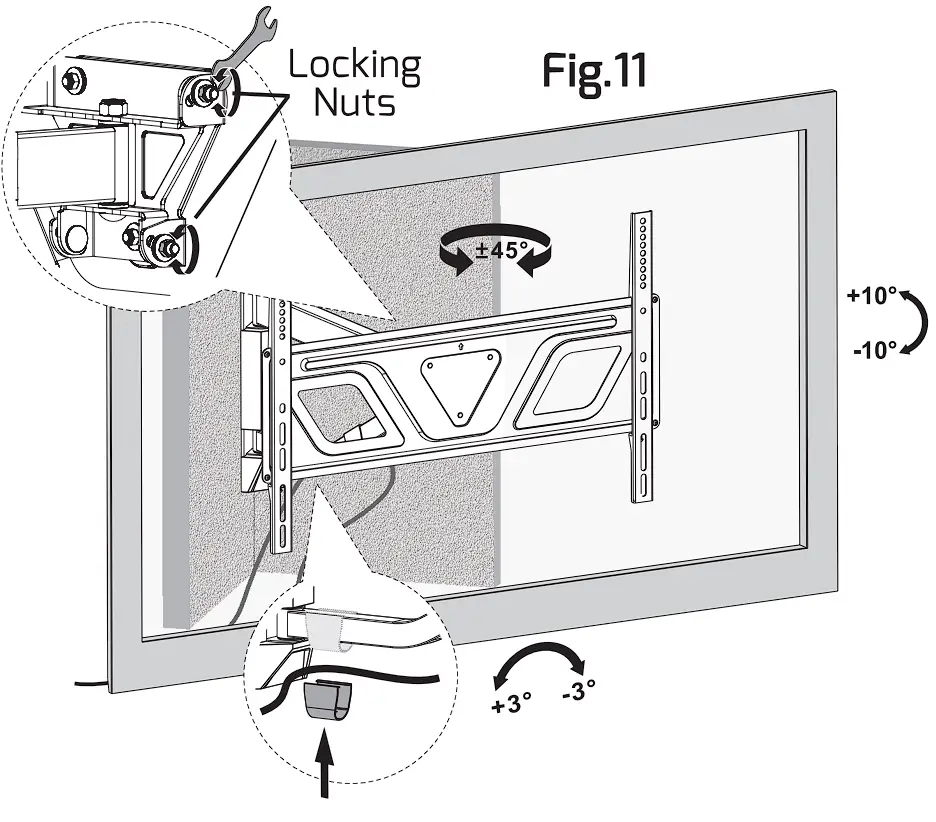 Locking Nuts

Fig.11

±45°

+10°

-10°

+3°

-3°