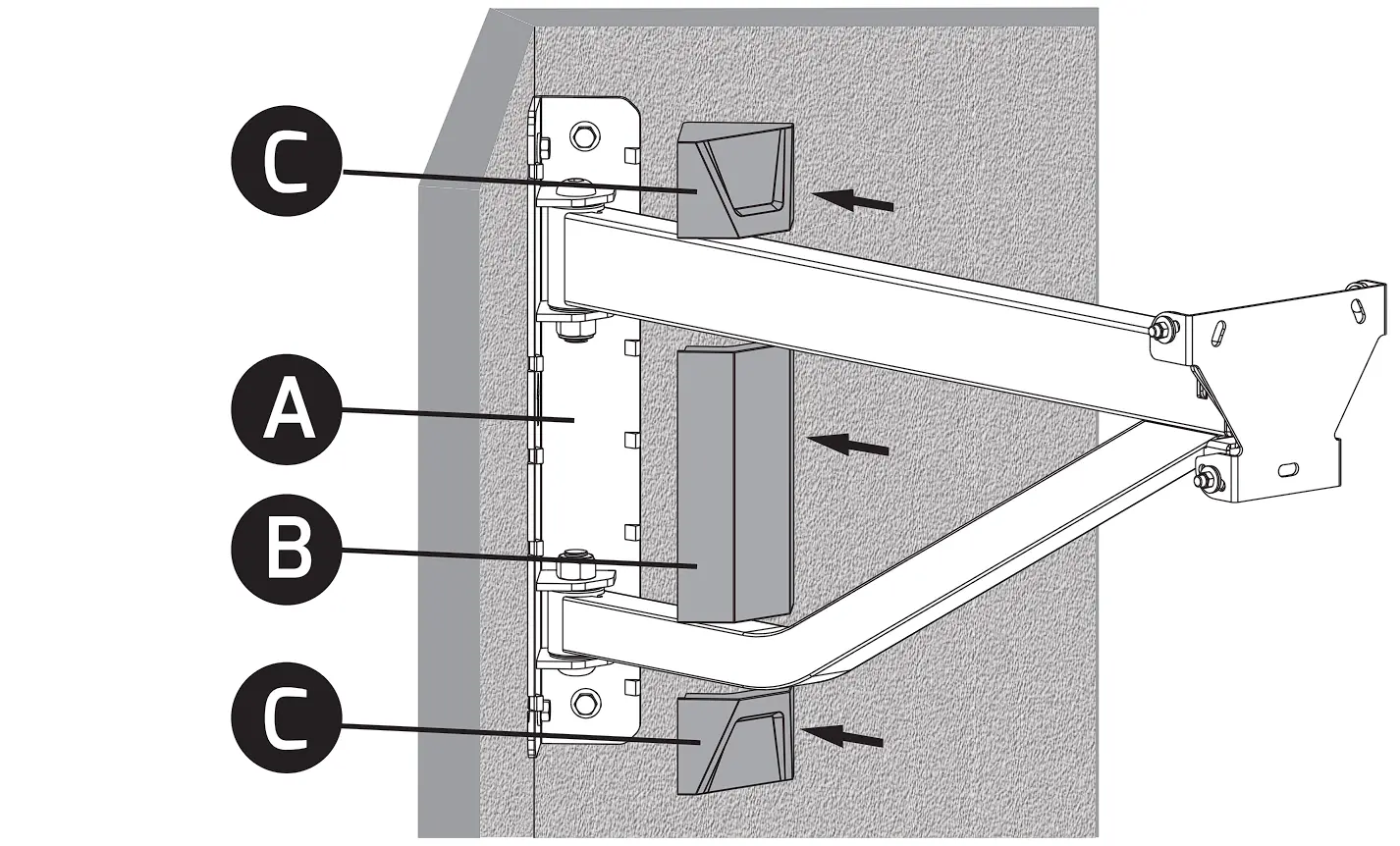 C
A
B
C