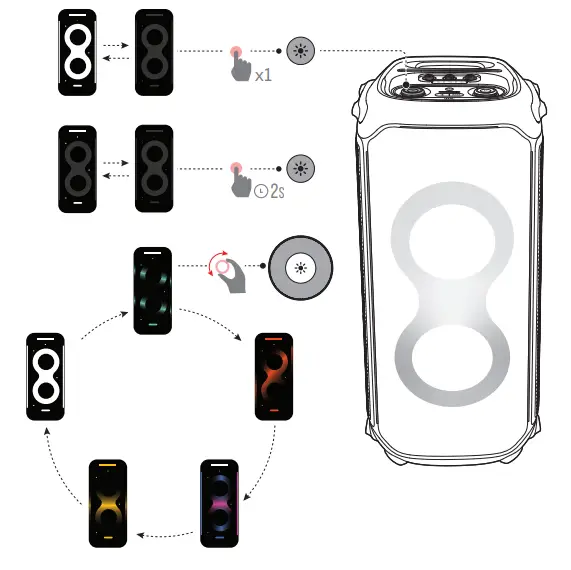 x1

2s