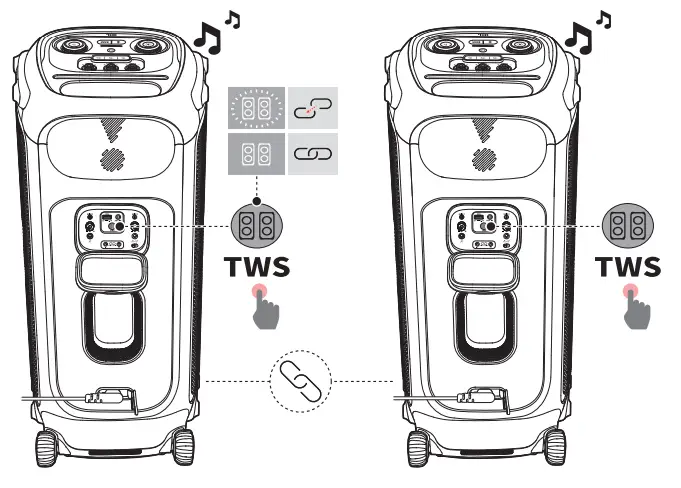 TWS

TWS