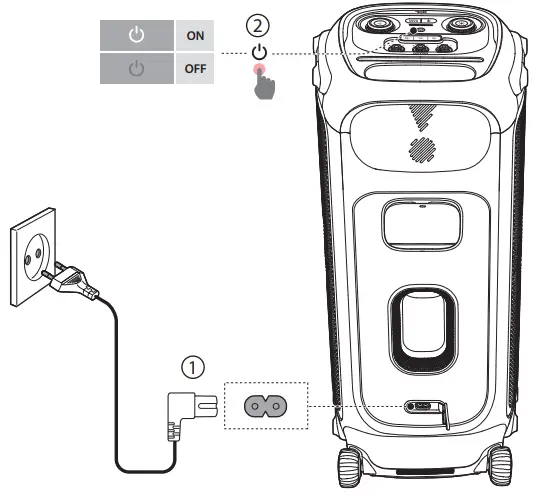 ON
OFF
②
①