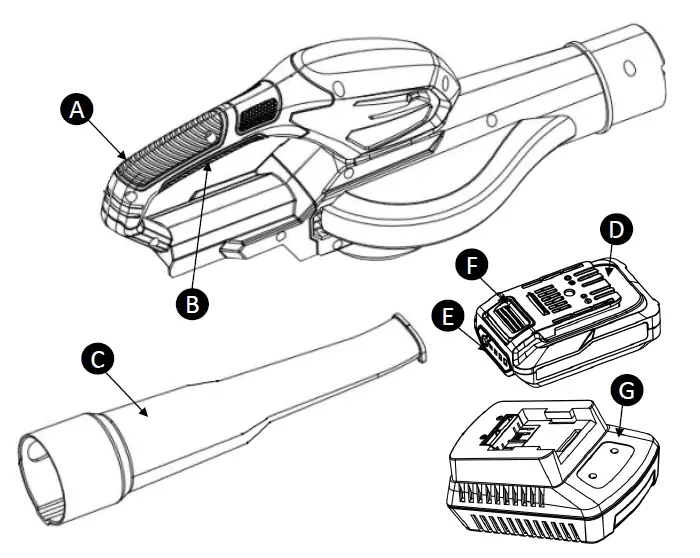 A
B
C
D
F
E
G