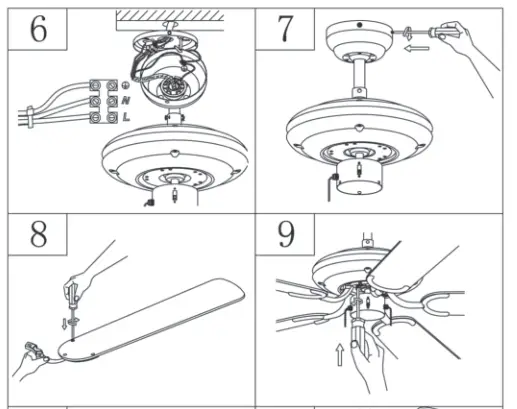 6

N

L

7

8

9