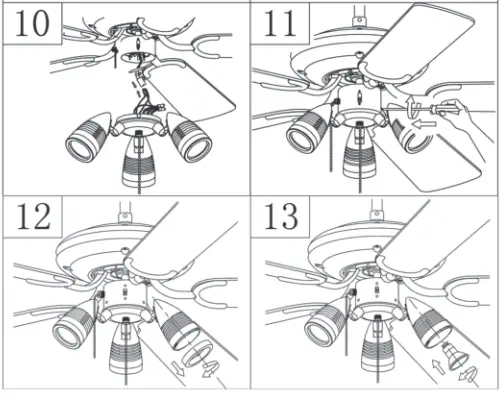 10

11

12

13