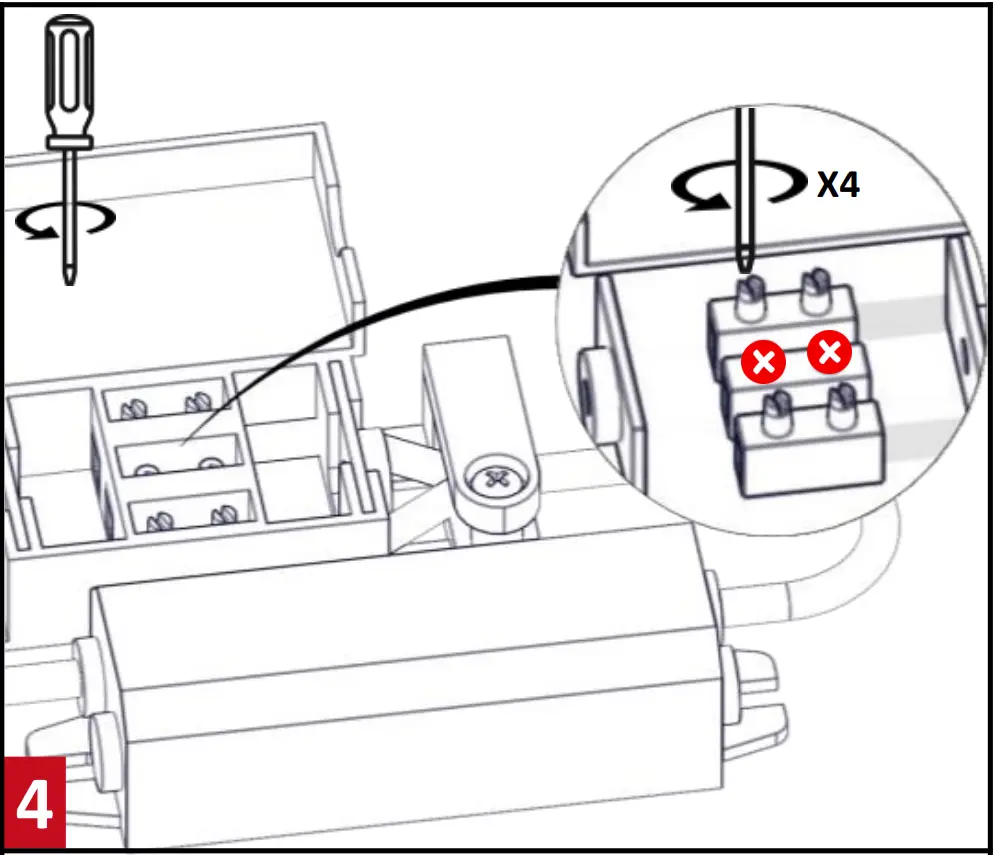 X4

4