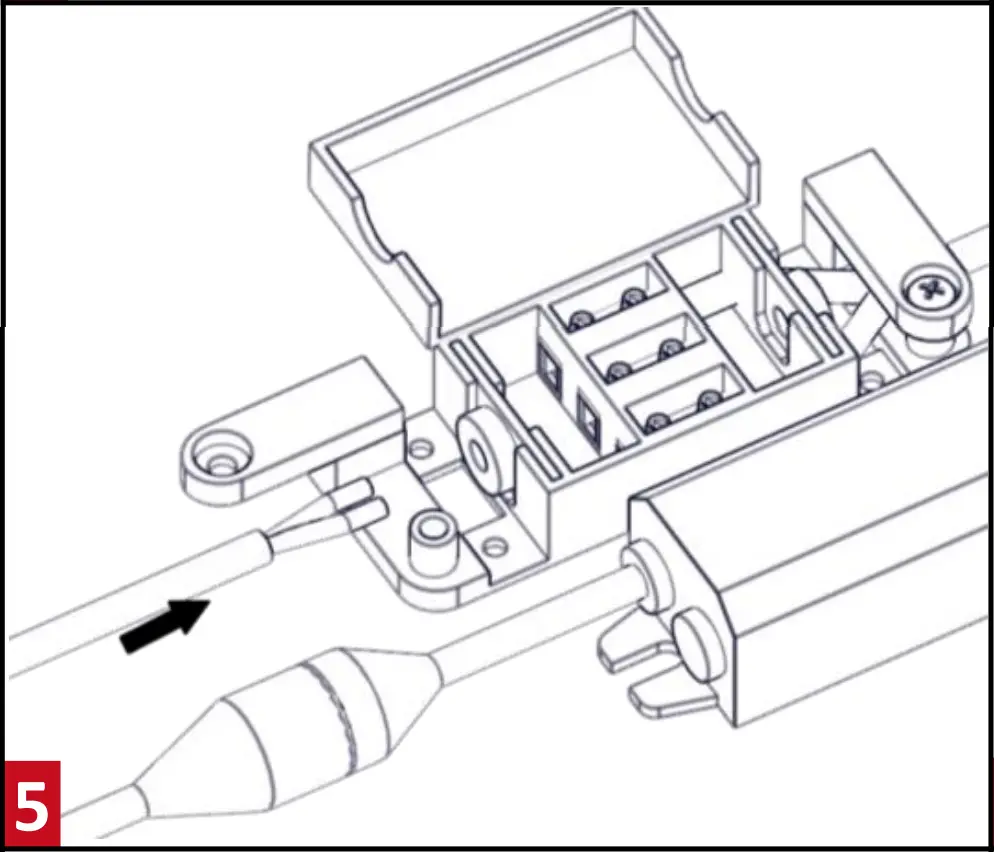 5